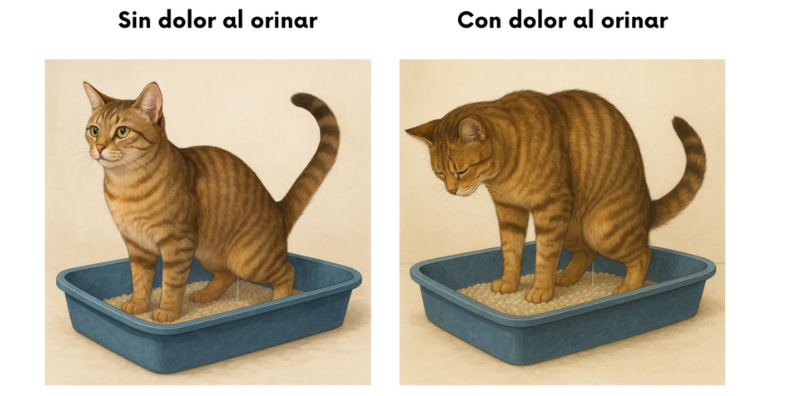 Sin dolor al orinar

Con dolor al orinar